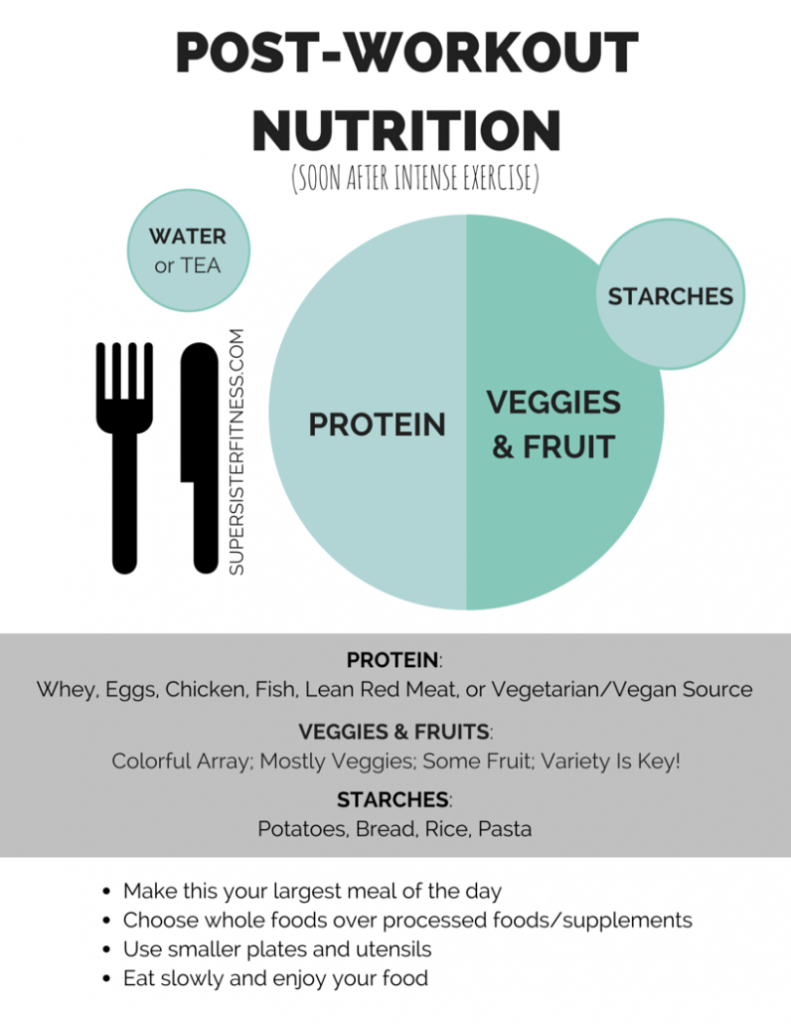 POST-WORKOUT NUTRITION

(SOON AFTER INTENSE EXERCISE)

WATER or TEA

STARCHES

SUPERSISTERFITNESS.COM

PROTEIN

VEGGIES & FRUIT

PROTEIN:
Whey, Eggs, Chicken, Fish, Lean Red Meat, or Vegetarian/Vegan Source

VEGGIES & FRUITS:
Colorful Array; Mostly Veggies; Some Fruit; Variety Is Key!

STARCHES:
Potatoes, Bread, Rice, Pasta

• Make this your largest meal of the day
• Choose whole foods over processed foods/supplements
• Use smaller plates and utensils
• Eat slowly and enjoy your food